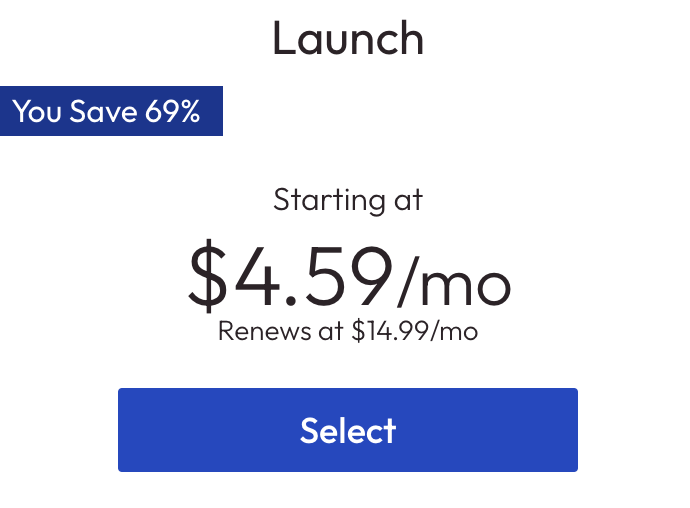 Launch

You Save 69%

Starting at

\$4.59/mo

Renews at \$14.99/mo

Select